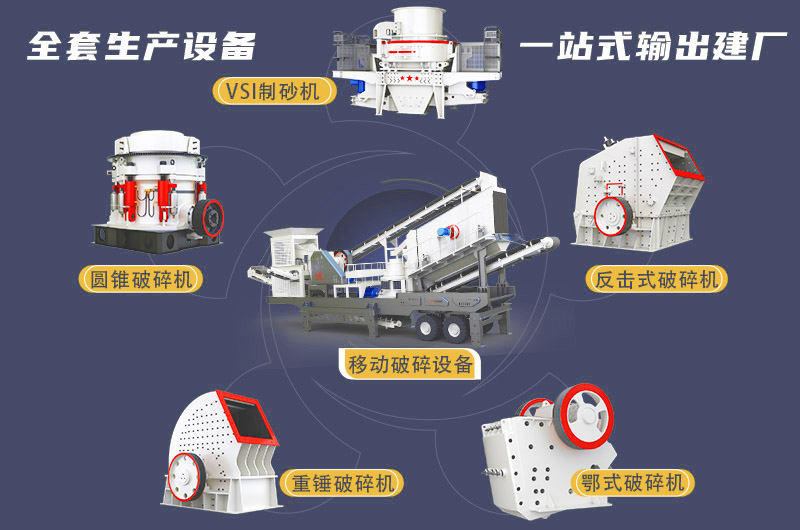 全套生产设备

一站式输出建厂

VSI制砂机

圆锥破碎机

反击式破碎机

移动破碎设备

重锤破碎机

鄂式破碎机